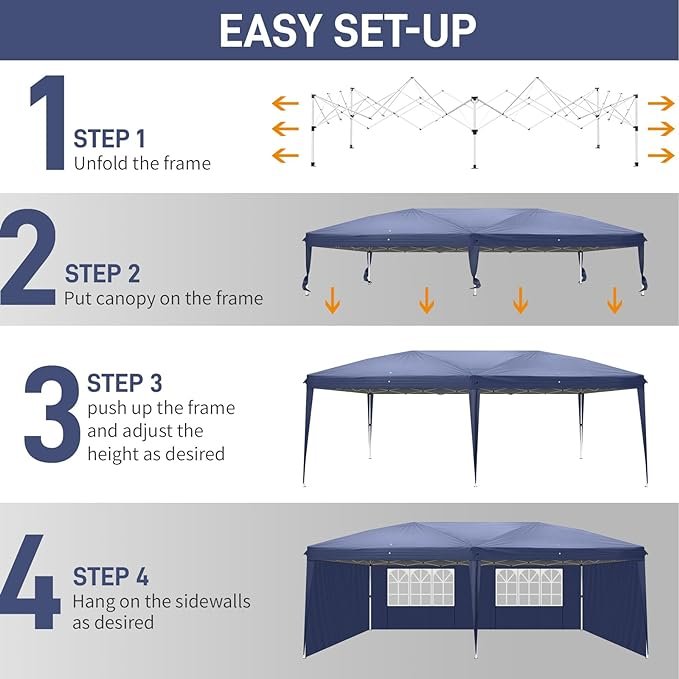 EASY SET-UP

1
STEP 1
Unfold the frame

2
STEP 2
Put canopy on the frame

3
STEP 3
push up the frame and adjust the height as desired

4
STEP 4
Hang on the sidewalls as desired